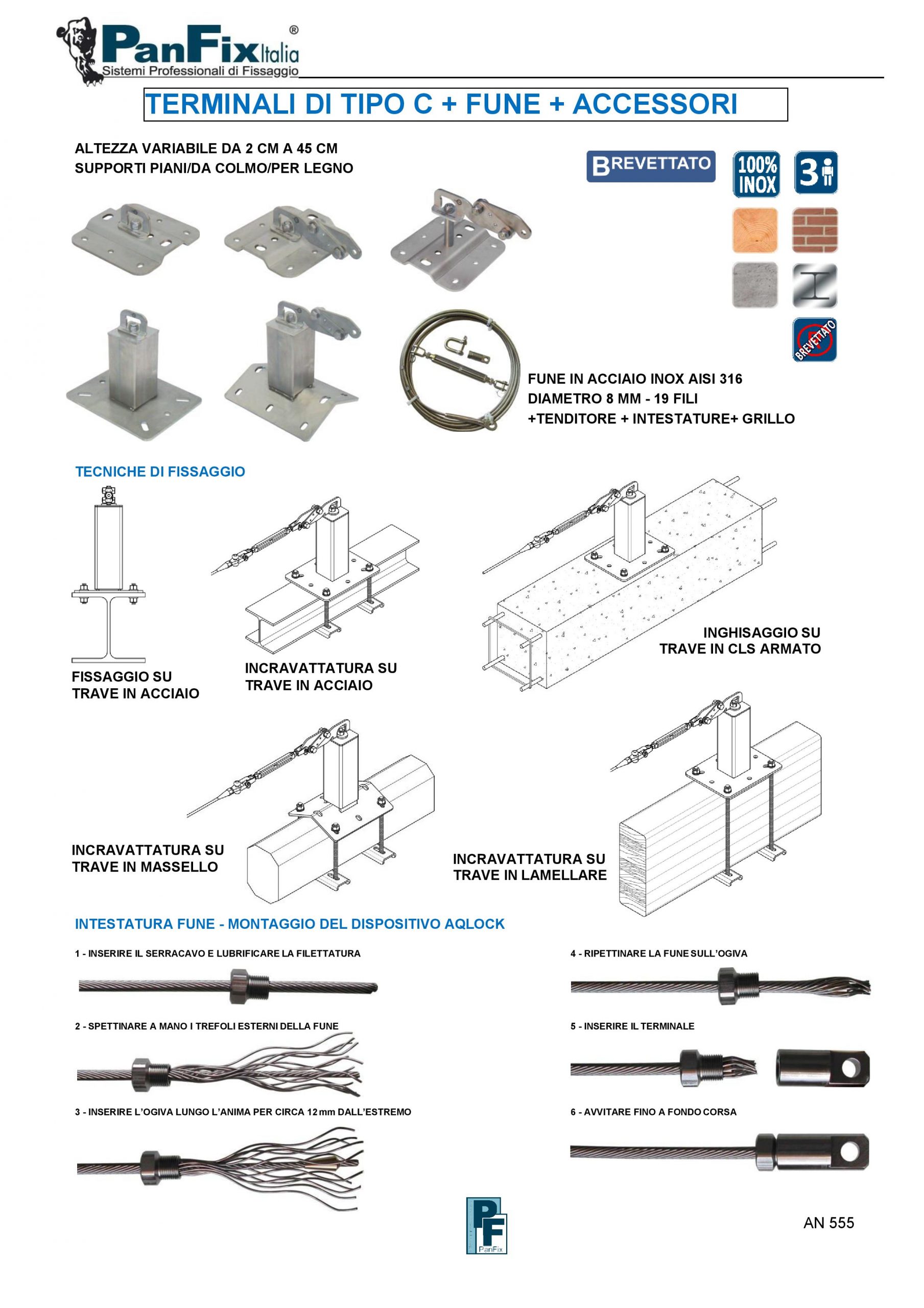 PanFix Italia®
Sistemi Professionali di Fissaggio

TERMINALI DI TIPO C + FUNE + ACCESSORI

ALTEZZA VARIABILE DA 2 CM A 45 CM
SUPPORTI PIANI/DA COLMO/PER LEGNO

BREVETTATO

100% INOX

3

BREVETTATO

FUNE IN ACCIAIO INOX AISI 316
DIAMETRO 8 MM - 19 FILI
+TENDITORE + INTESTATURE+ GRILLO

TECNICHE DI FISSAGGIO

FISSAGGIO SU TRAVE IN ACCIAIO

INCRAVATTATURA SU TRAVE IN ACCIAIO

INGHISAGGIO SU TRAVE IN CLS ARMATO

INCRAVATTATURA SU TRAVE IN MASSELLO

INCRAVATTATURA SU TRAVE IN LAMELLARE

INTESTATURA FUNE - MONTAGGIO DEL DISPOSITIVO AQLOCK

1 - INSERIRE IL SERRACAVO E LUBRIFICARE LA FILETTATURA

2 - SPETTINARE A MANO I TREFOLI ESTERNI DELLA FUNE

3 - INSERIRE L'OGIVA LUNGO L'ANIMA PER CIRCA 12 mm DALL'ESTREMO

4 - RIPETTINARE LA FUNE SULL'OGIVA

5 - INSERIRE IL TERMINALE

6 - AVVITARE FINO A FONDO CORSA

PF
PanFix

AN 555