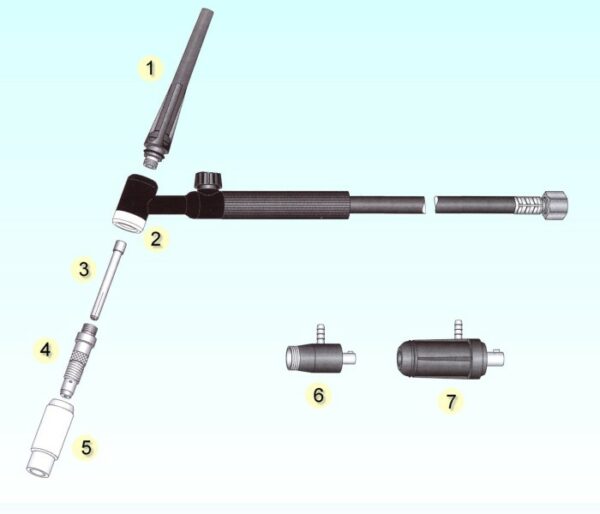 1
2
3
4
5
6
7